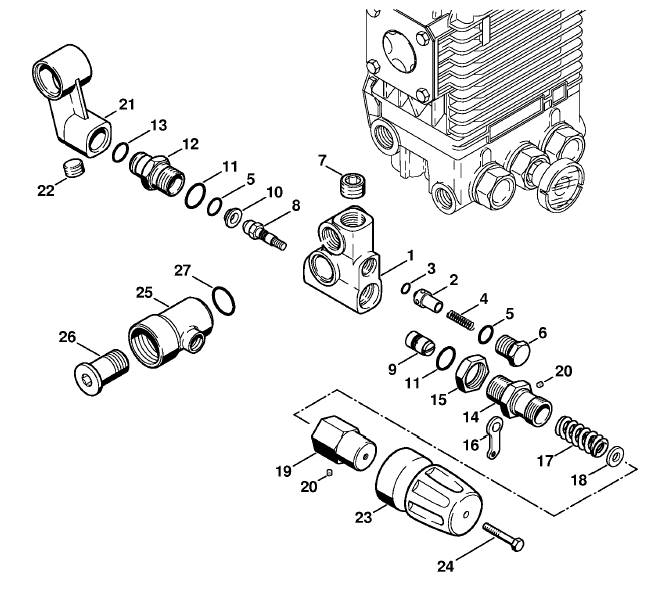 21
13
12
22
11
5
10
8
7
1
3
2
4
5
6
27
25
26
9
11
15
20
14
16
17
18
19
20
23
24