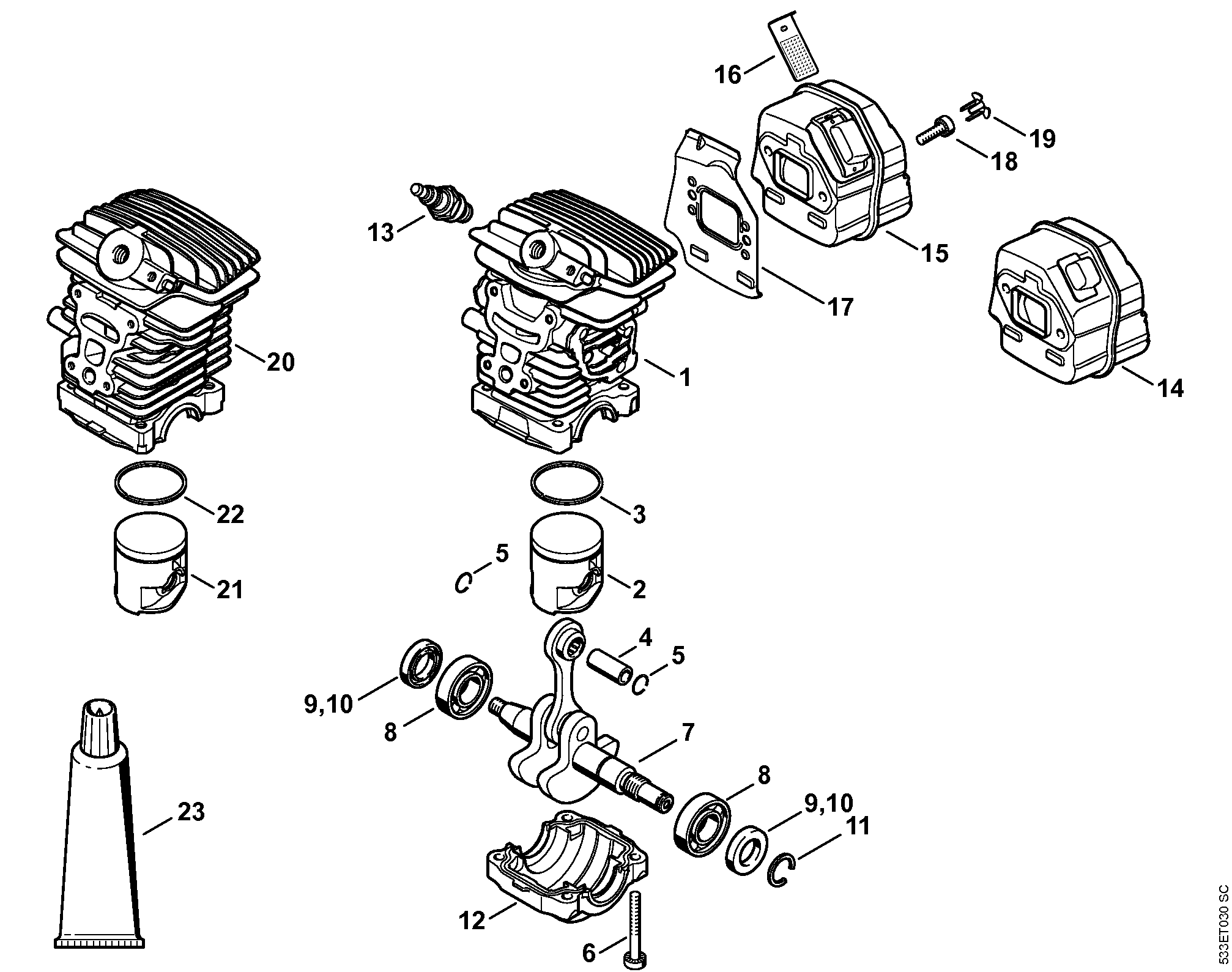 16
19
18
13
15
17
20
1
14
22
3
5
21
2
4
5
9,10
8
7
8
9,10
11
23
12
6
533ET030 SC