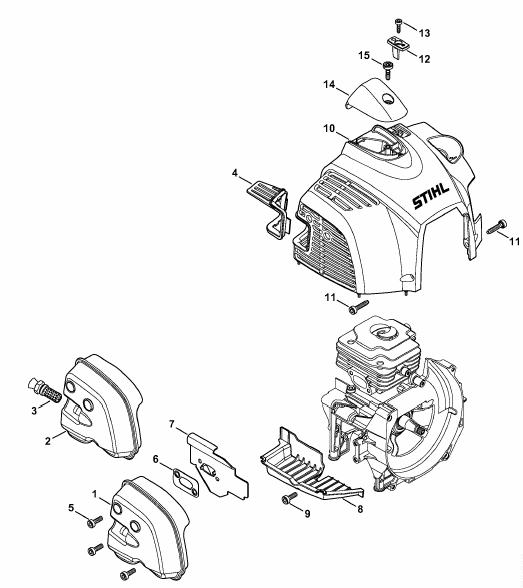 13
12
15
14
10
4
STIHL
11
11
3
2
7
6
1
5
9
8