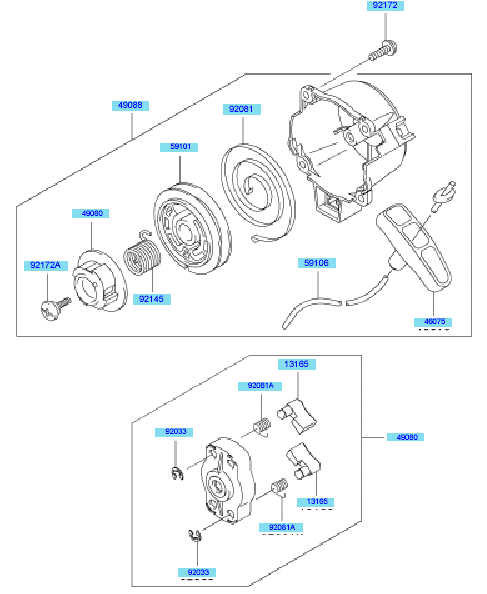 92172
49088
92081
59101
49080
92172A
92145
59106
46075
13165
92081A
92033
49080
13165
92081A
92033