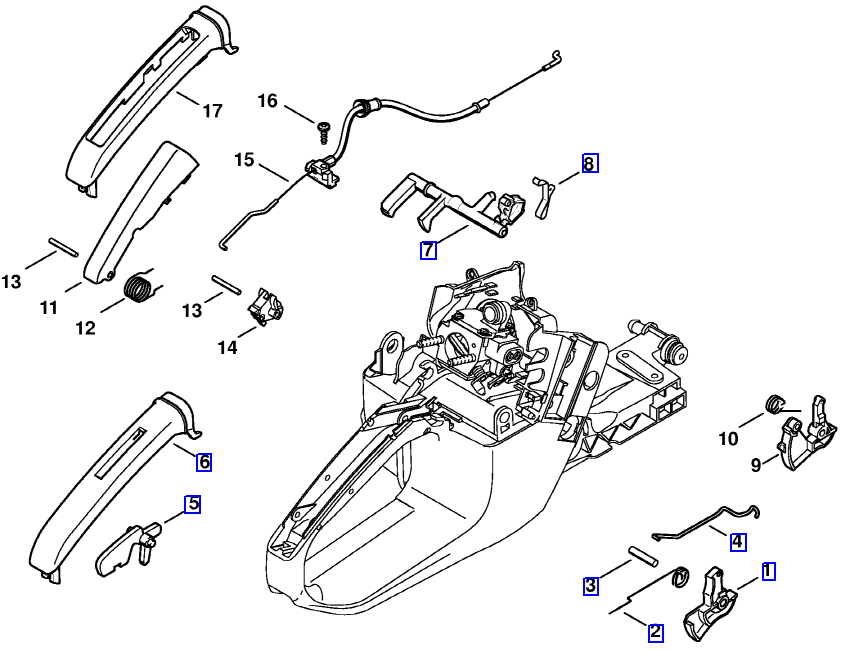 17
16
15
8
7
13
11
12
13
14
10
9
6
5
4
3
1
2