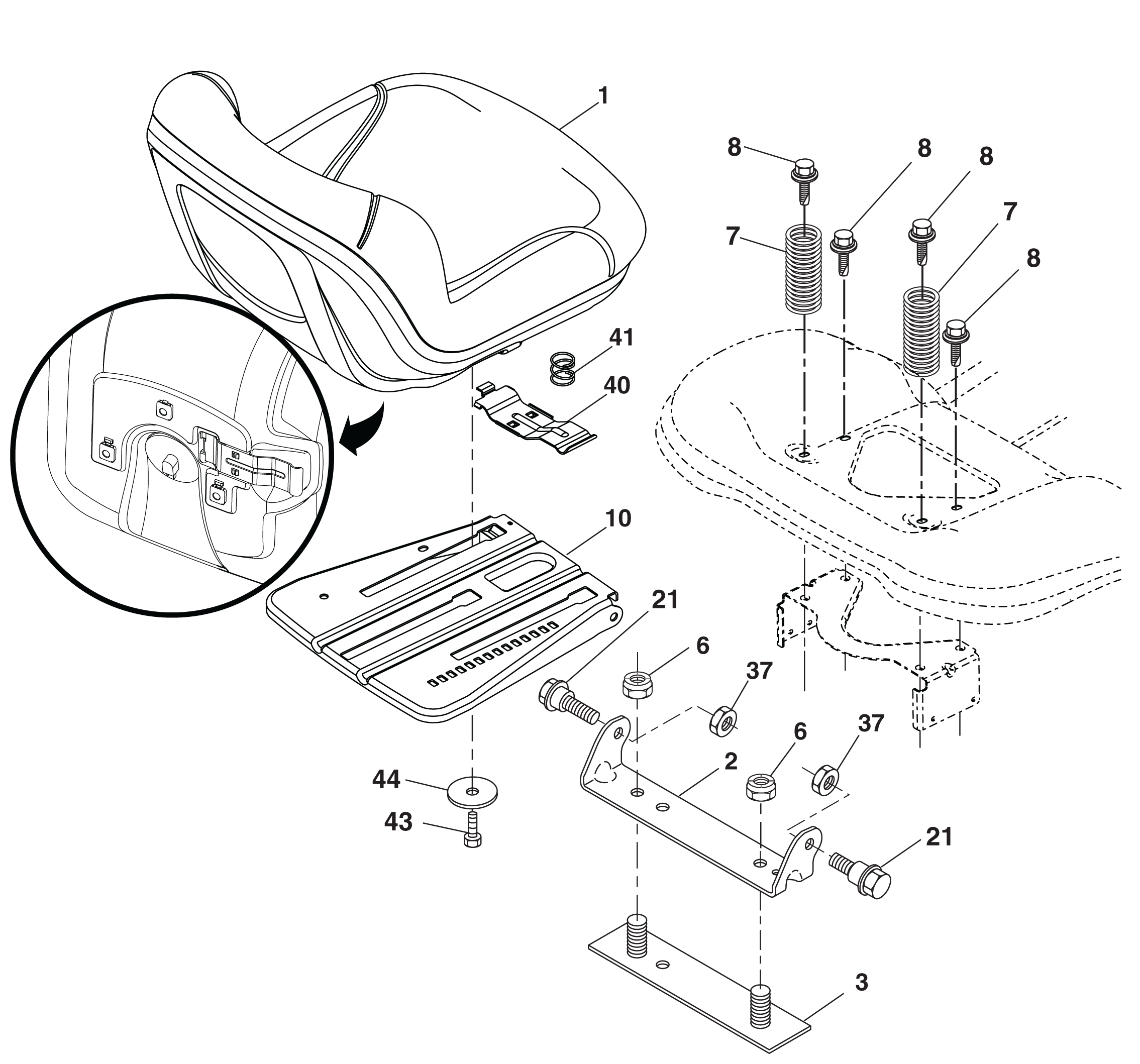 1
8
8
8
7
7
8
41
40
10
21
6
37
6
37
2
44
43
21
3