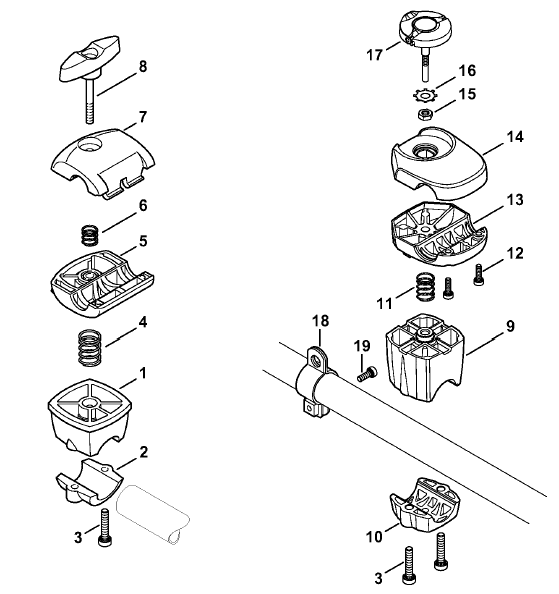 8
7
6
5
4
1
2
3
17
16
15
14
13
12
11
18
19
9
10
3