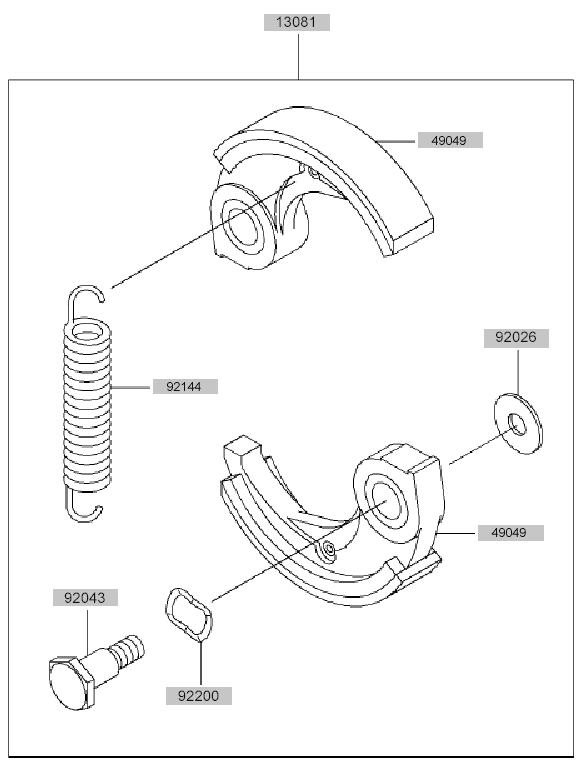 13081

49049

92026

92144

49049

92043

92200