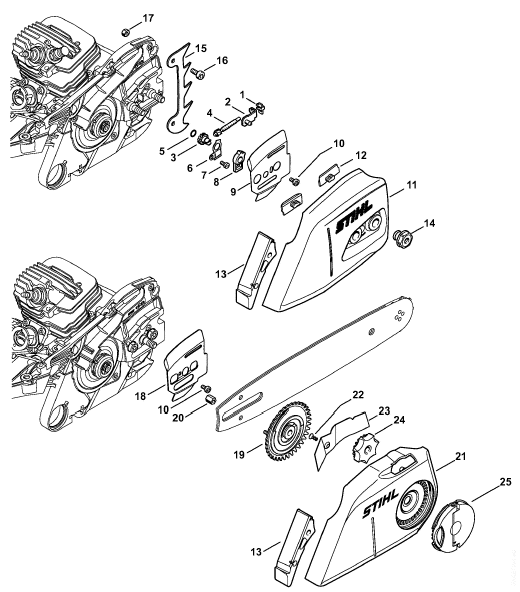 17
15
16
1
2
4
5
3
6
7
8
9
10
12
11
STIHL
14
13
18
10
20
22
23
24
19
21
STIHL
25
13