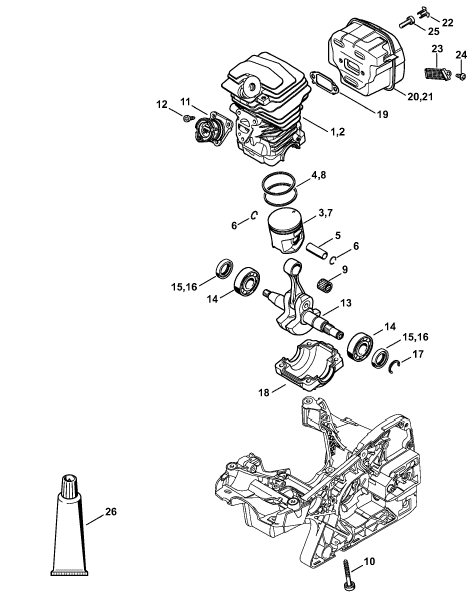 22
25
23
24
20,21
19
12
11
1,2
4,8
6
3,7
5
6
9
15,16
14
13
14
15,16
17
18
26
10