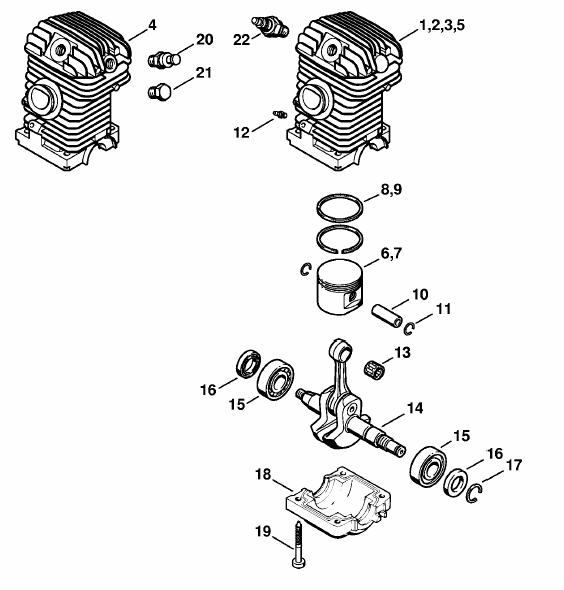 4
20
21
22
1,2,3,5
12
8,9
6,7
10
11
13
16
15
14
15
16
17
18
19