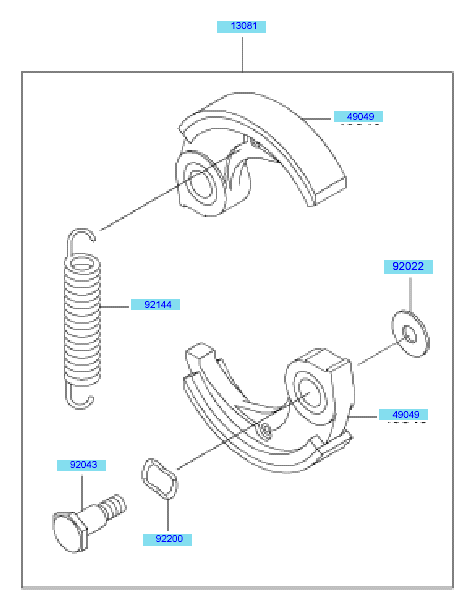 13081

49049

92144

92022

49049

92043

92200