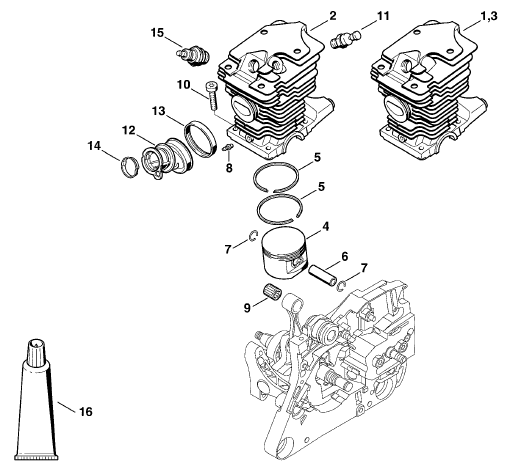 15
2
11
1,3
10
13
12
14
8
5
5
4
7
6
7
9
16