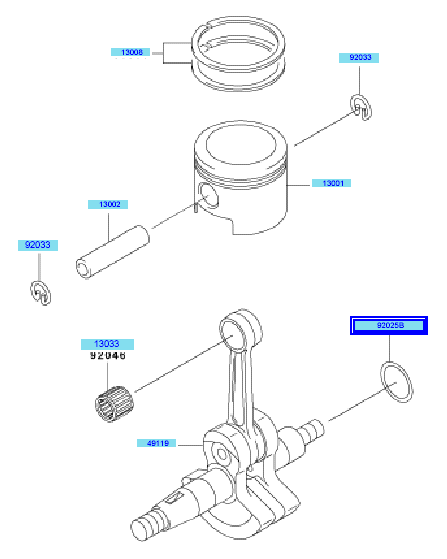 13008

92033

13001

13002

92033

92025B

13033
92046

49119