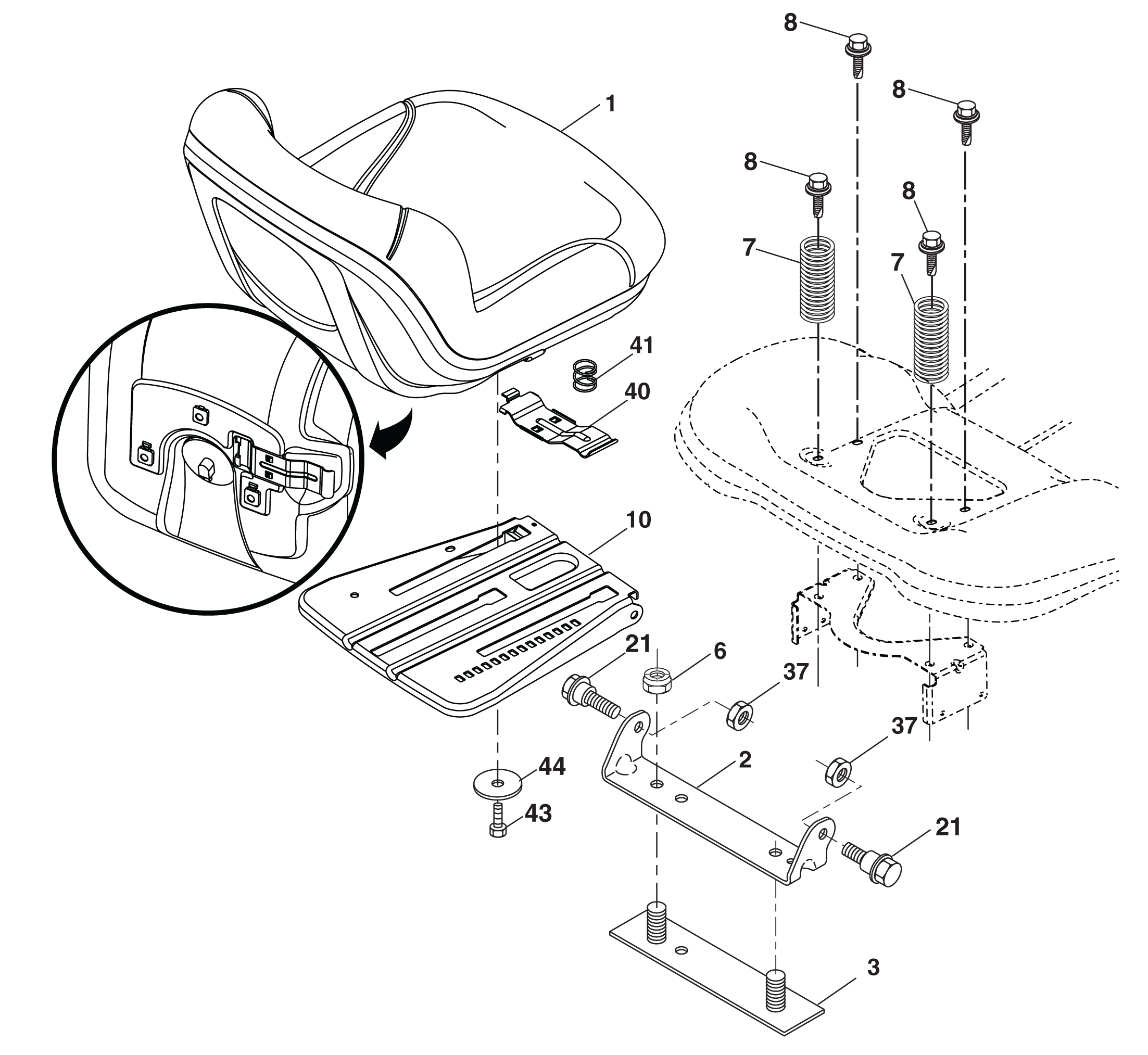 8
8
1
8
8
7
7
41
40
10
21
6
37
37
2
44
43
21
3