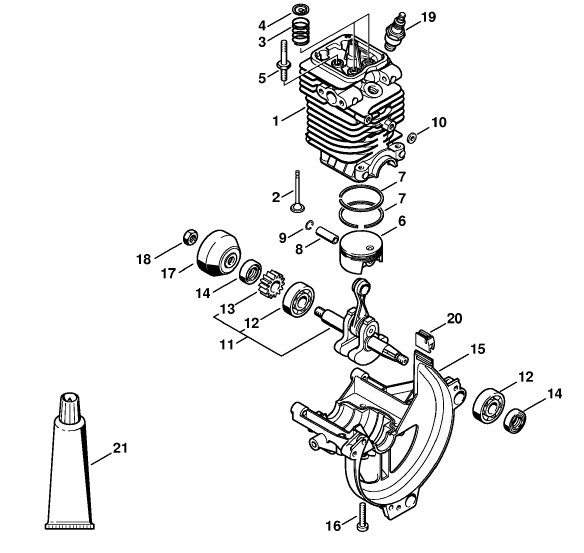 4
3
19
5
1
10
7
2
7
6
9
8
18
17
14
13
12
11
20
15
12
14
21
16