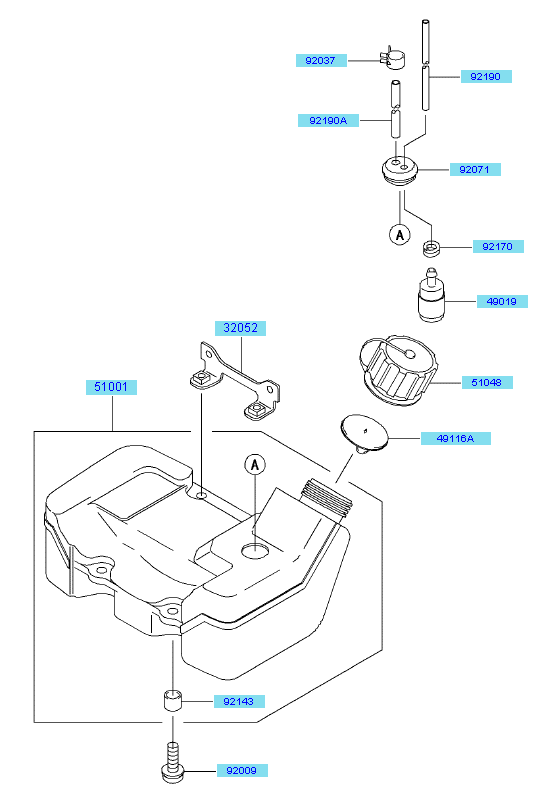 92037
92190
92190A
92071
A
92170
49019
32052
51048
51001
49116A
A
92143
92009