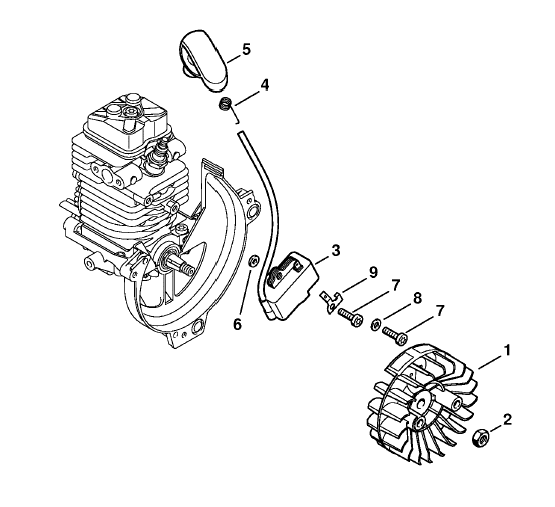 5
4
3
9
7
8
7
6
1
2