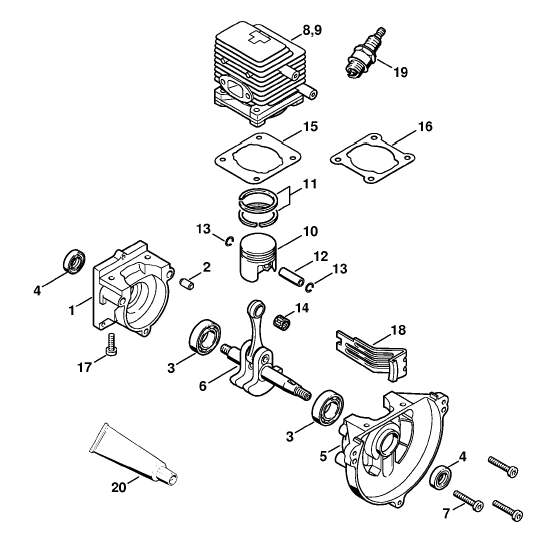 8,9
19
15
16
11
13
10
12
13
2
4
1
14
18
17
3
6
3
5
4
20
7