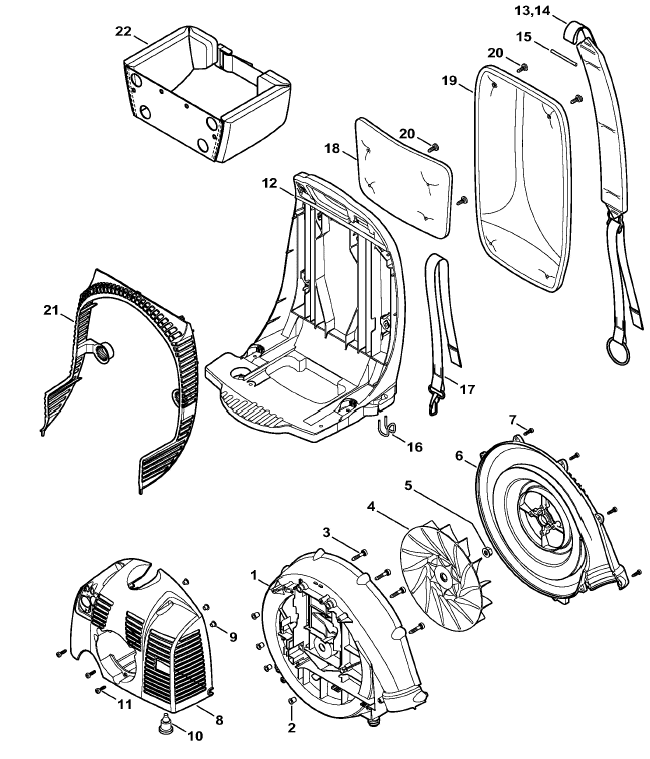 22
13,14
15
20
19
20
18
12
21
17
16
7
6
5
4
3
1
9
11
8
10
2