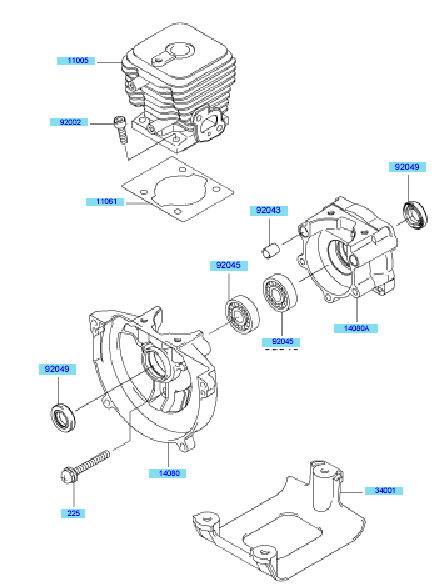 11005

92002

11061

92049

92043

92045

92045

14080A

92049

14080

225

34001