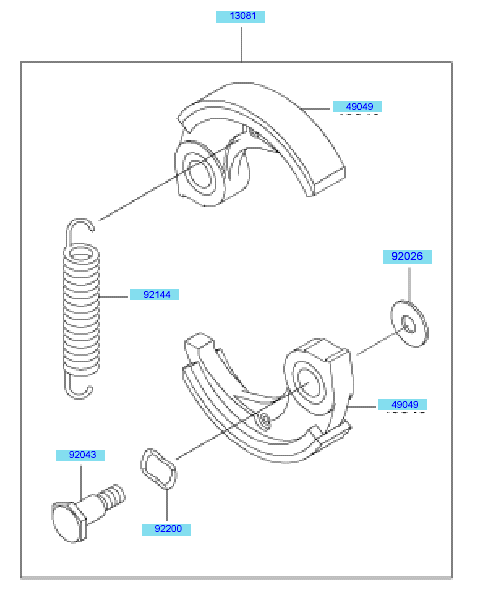 13081
49049
92026
92144
49049
92043
92200