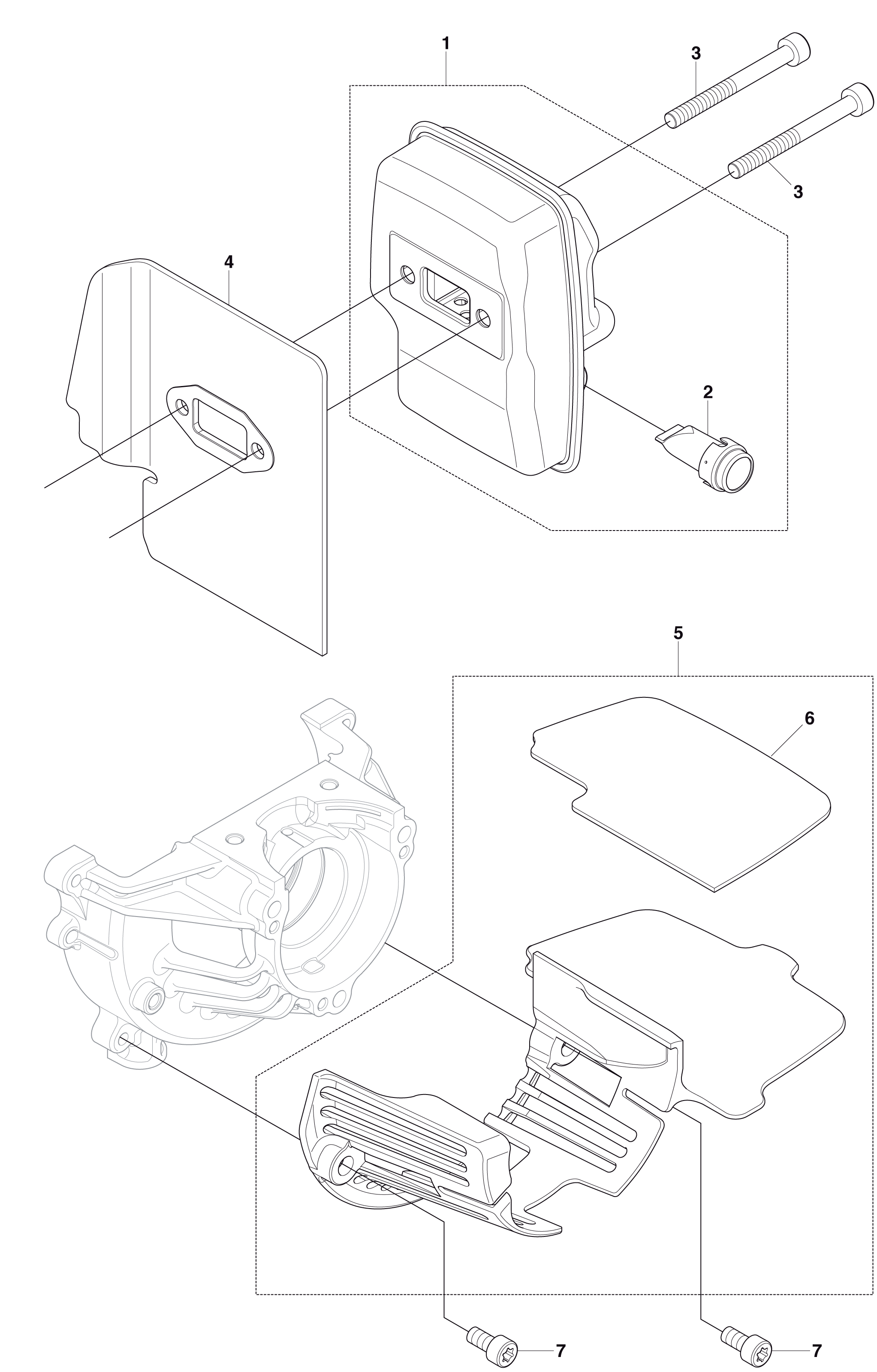 1
3
3
4
2
5
6
7
7