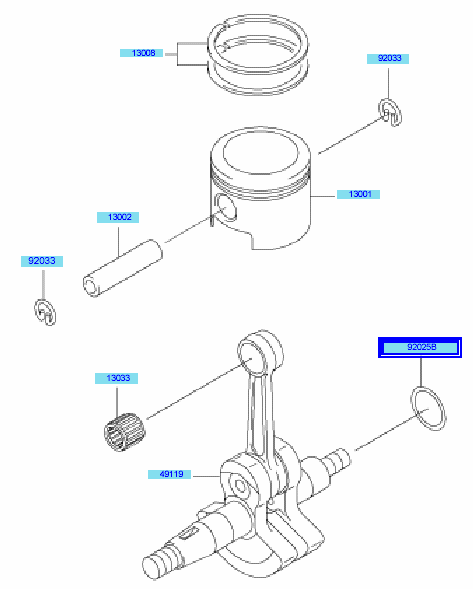 13008

92033

13001

13002

92033

92025B

13033

49119