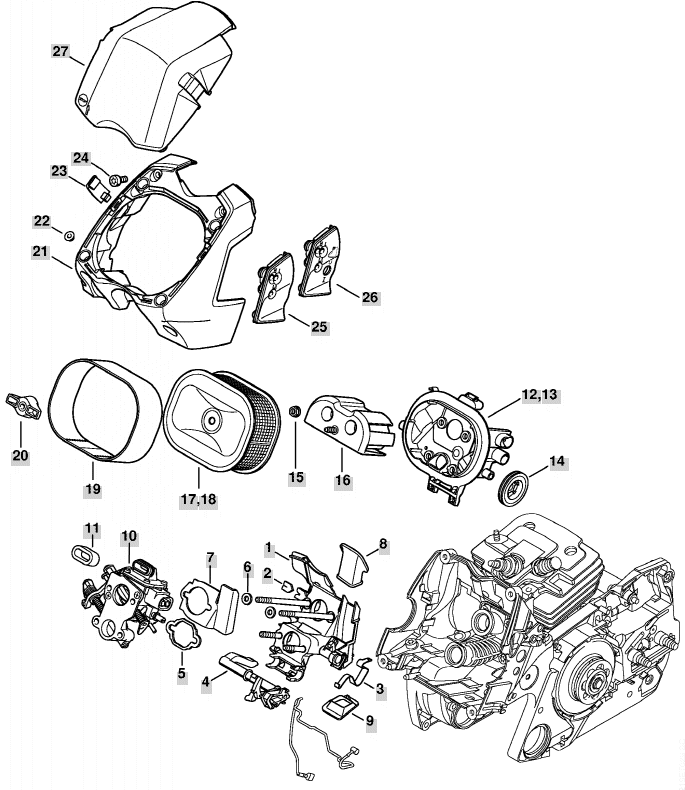 27
24
23
22
21
26
25
20
19
17,18
15
16
12,13
14
11
10
7
6
1
2
8
5
4
3
9