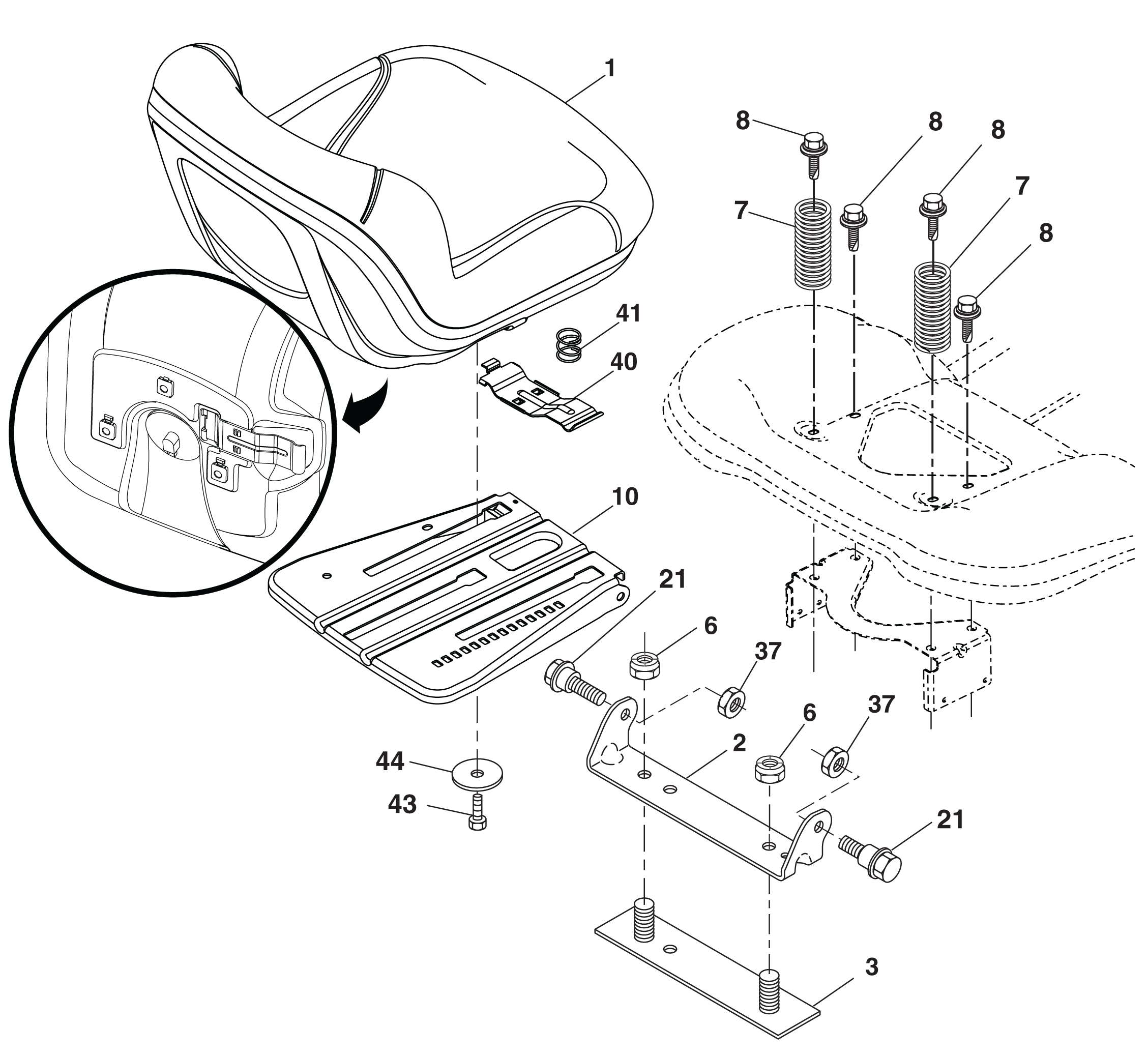 1
8
8
8
7
7
8
41
40
10
21
6
37
6
37
2
44
43
21
3