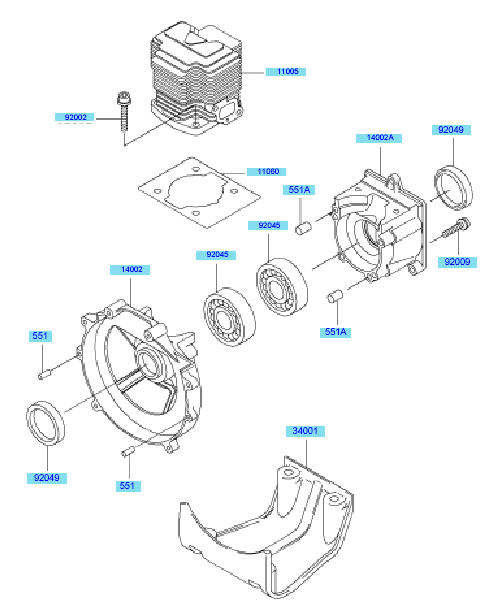 11005

92002

14002A

92049

11060

551A

92045

92009

92045

14002

551A

551

34001

92049

551