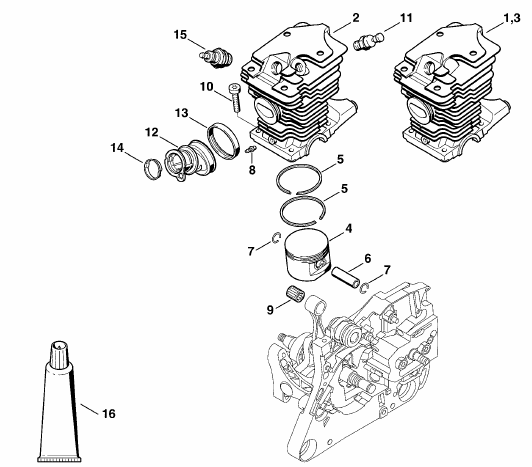 15
2
11
1,3
10
13
12
14
8
5
5
4
7
6
7
9
16